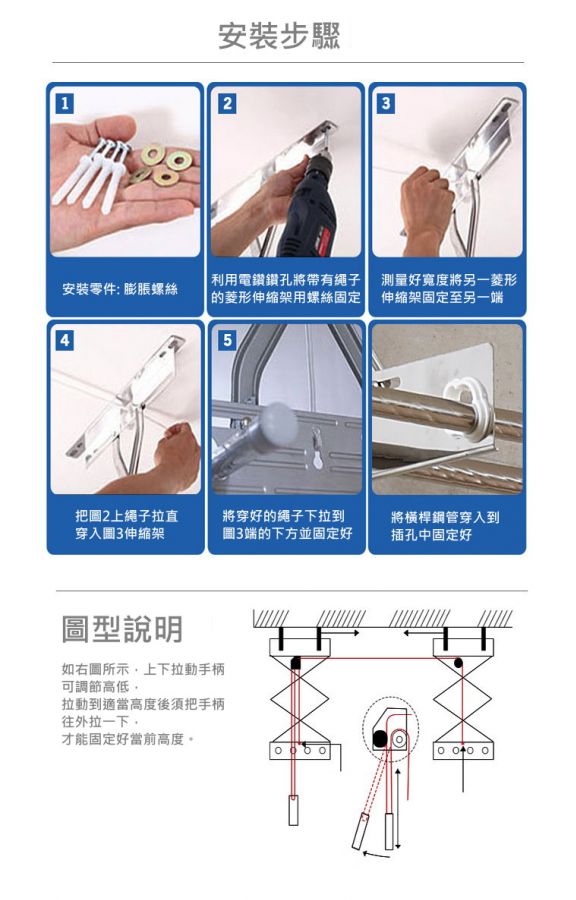 安裝步驟

1

安裝零件: 膨脹螺絲

2

利用電鑽鑽孔將帶有繩子的菱形伸縮架用螺絲固定

3

測量好寬度將另一菱形伸縮架固定至另一端

4

把圖2上繩子拉直穿入圖3伸縮架

5

將穿好的繩子下拉到圖3端的下方並固定好

將橫桿鋼管穿入到插孔中固定好

圖型說明

如右圖所示，上下拉動手柄可調節高低，
拉動到適當高度後須把手柄往外拉一下，
才能固定好當前高度。